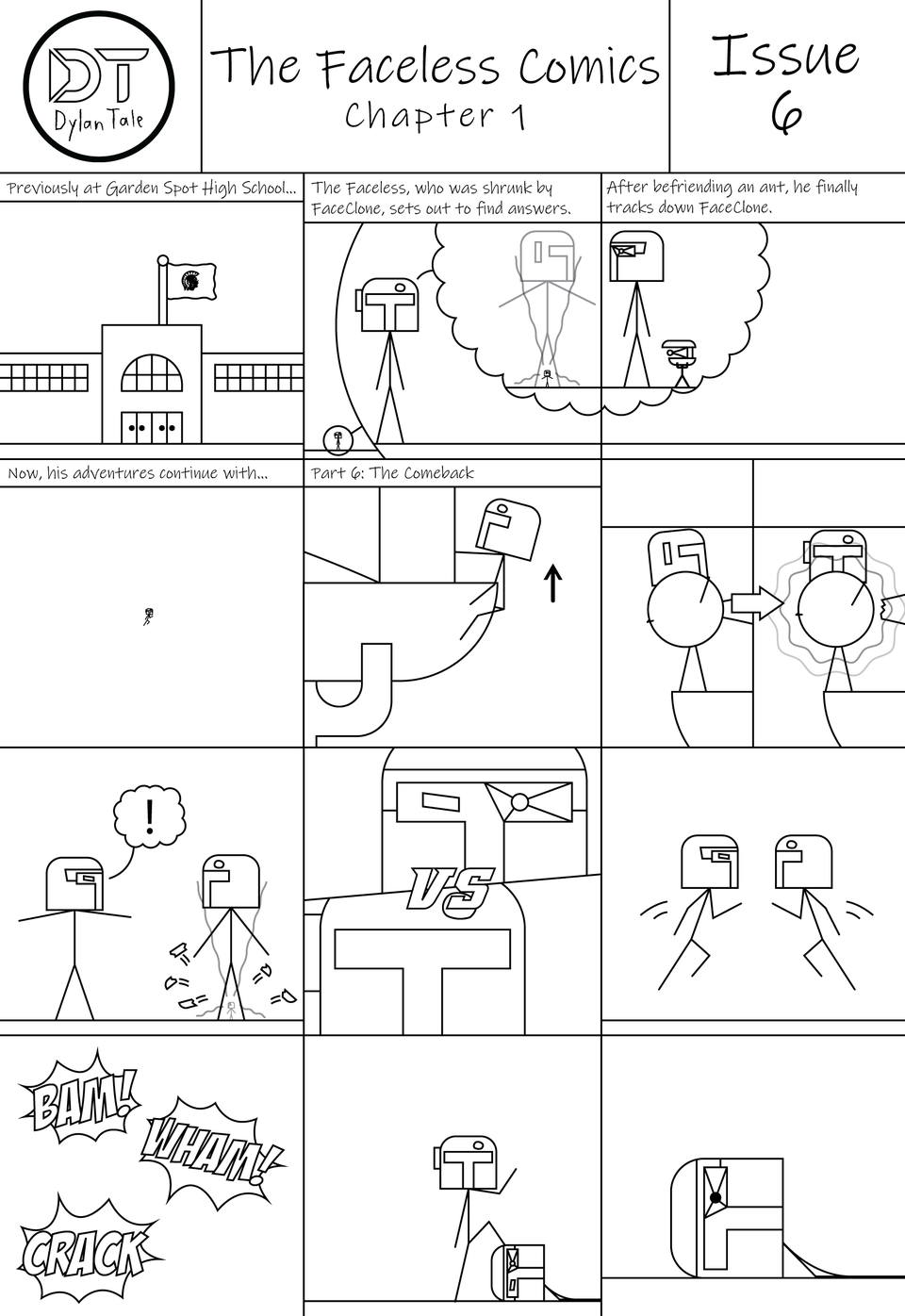 DT
Dylan Tale

The Faceless Comics
Chapter 1

Issue
6

Previously at Garden Spot High School...

The Faceless, who was shrunk by FaceClone, sets out to find answers.

After befriending an ant, he finally tracks down FaceClone.

Now, his adventures continue with...

Part 6: The Comeback

!

VS

BAM!

WHAM!

CRACK